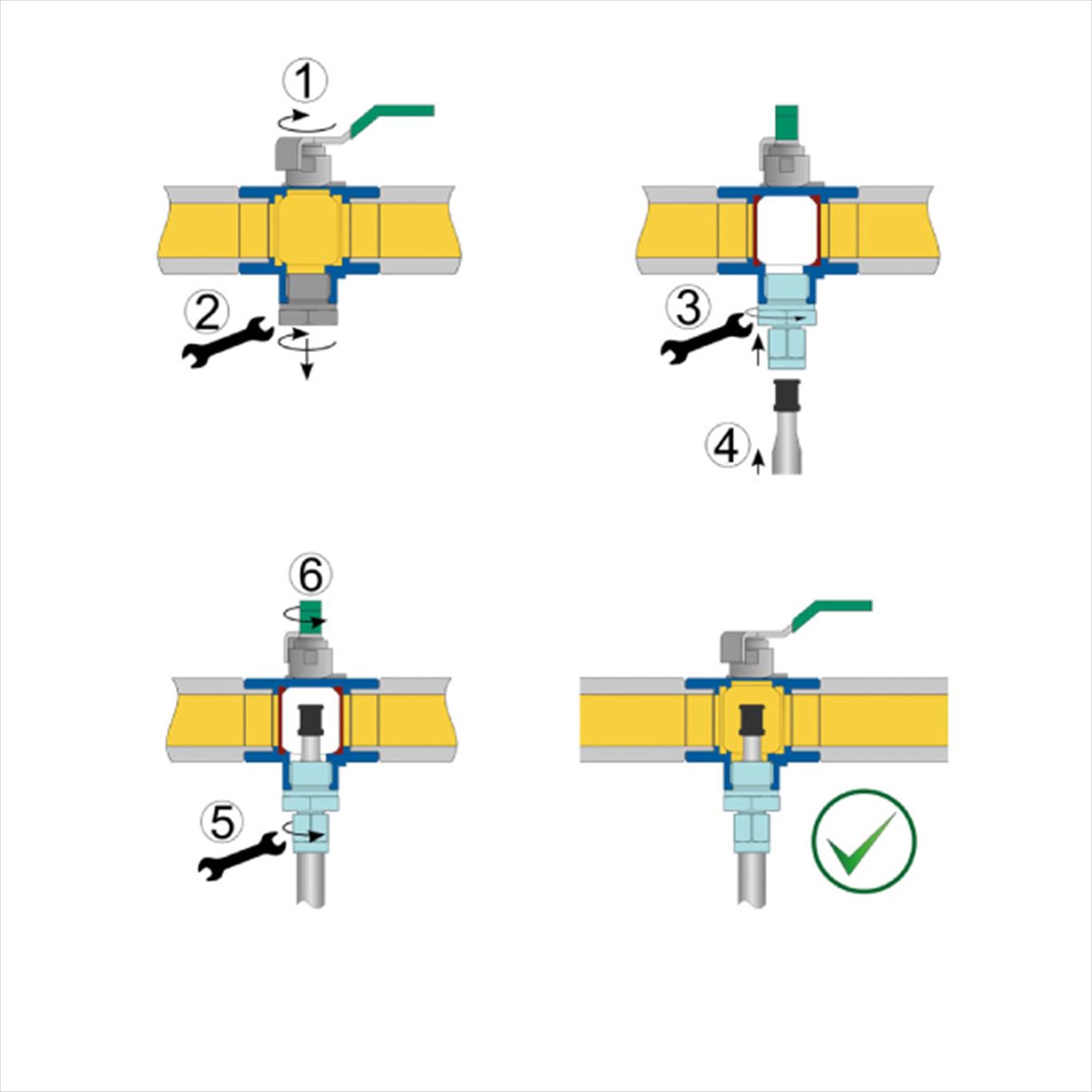 1
2
3
4
6
5